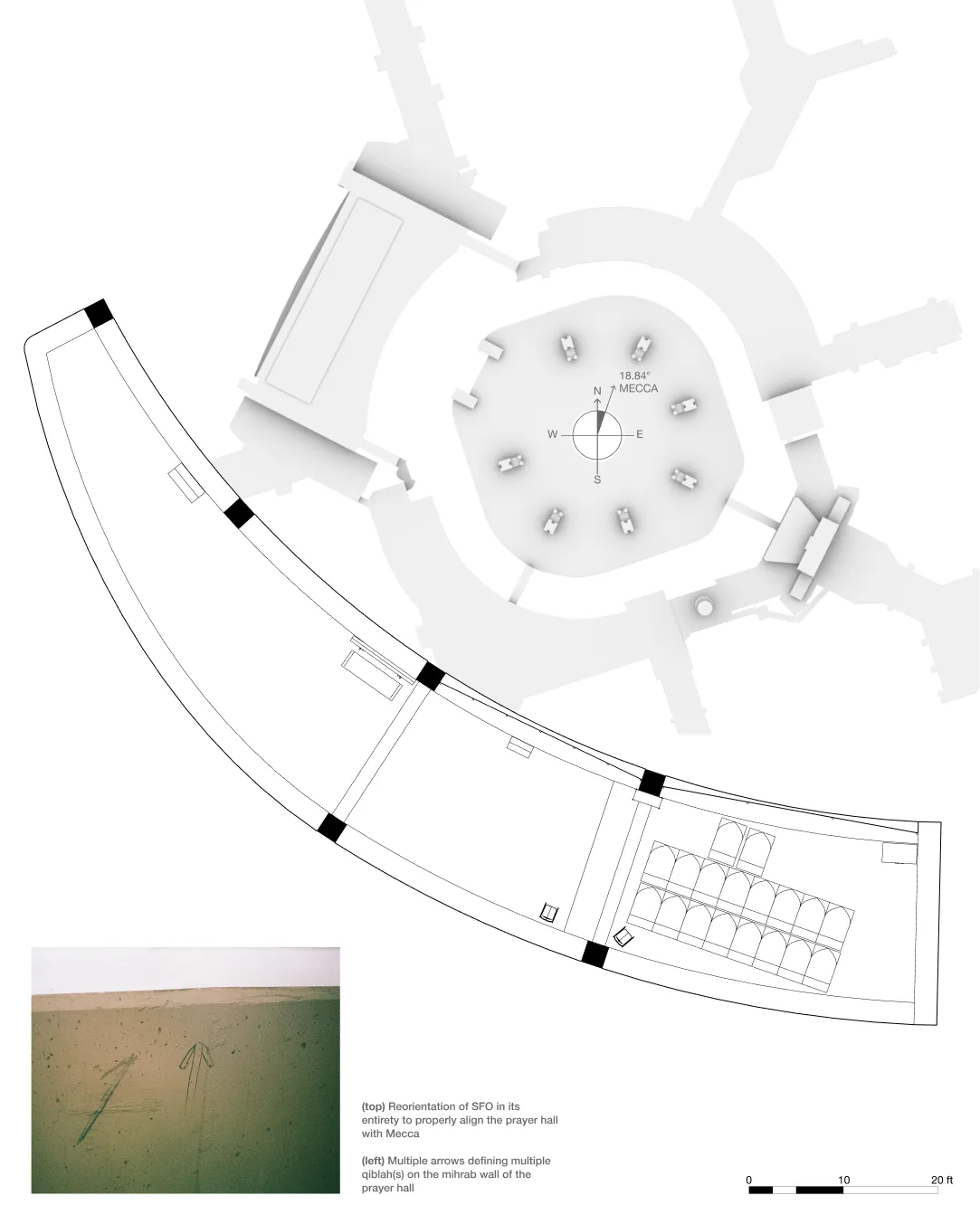 18.84°
MECCA

N

W

E

S

(top) Reorientation of SFO in its entirety to properly align the prayer hall with Mecca

(left) Multiple arrows defining multiple qiblah(s) on the mihrab wall of the prayer hall

0
10
20 ft